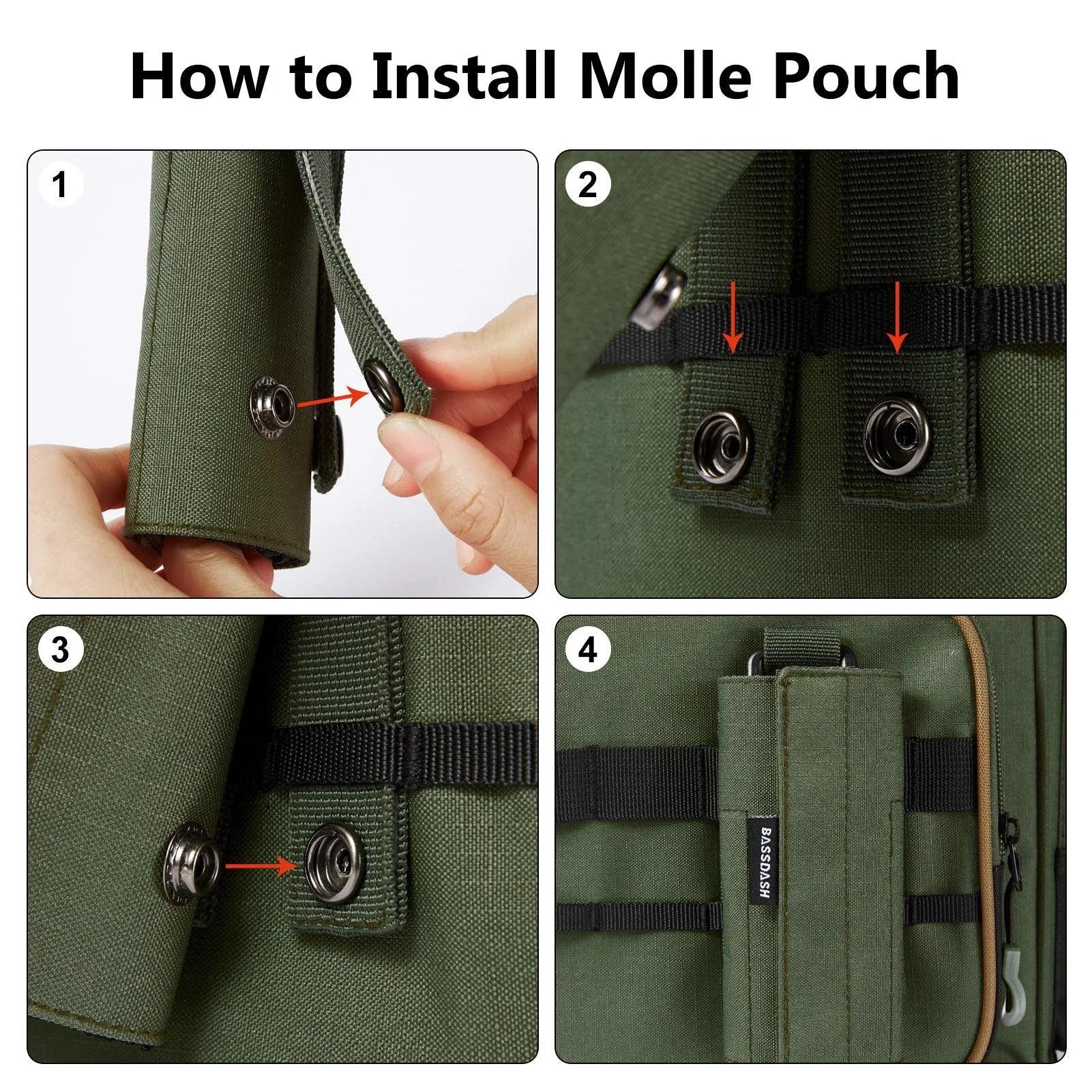 How to Install Molle Pouch

1

2

3

4

BASSDASH