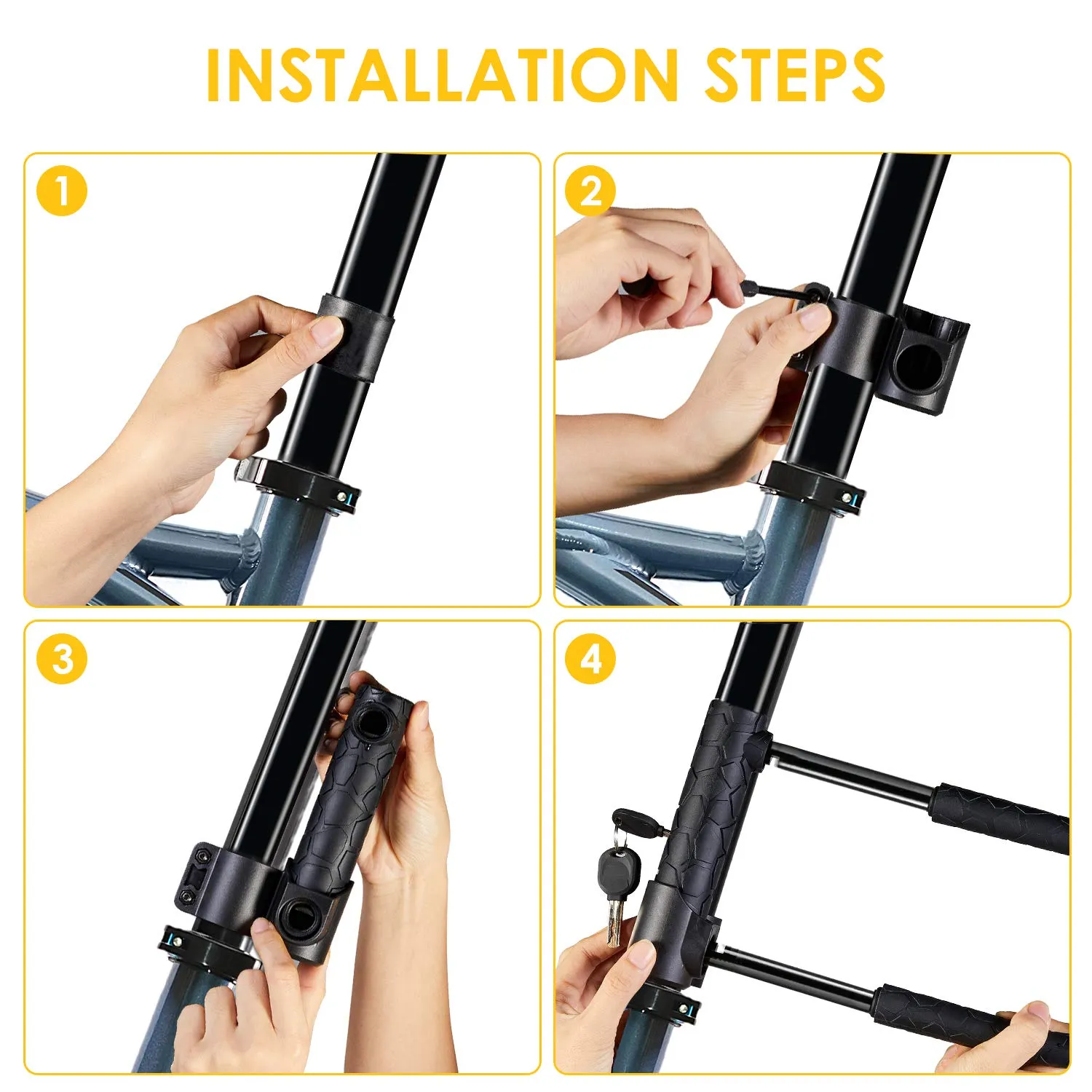 INSTALLATION STEPS

1

2

3

4